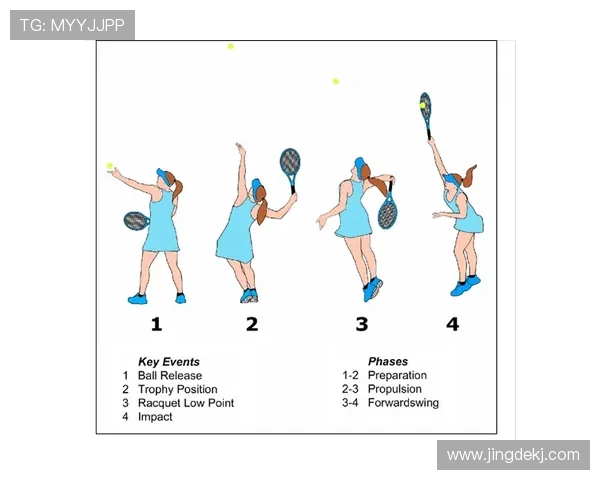 TG: MYYJJPP

1 2 3 4

Key Events
1 Ball Release
2 Trophy Position
3 Racquet Low Point
4 Impact

Phases
1-2 Preparation
2-3 Propulsion
3-4 Forwardswing

www.jingdekj.com